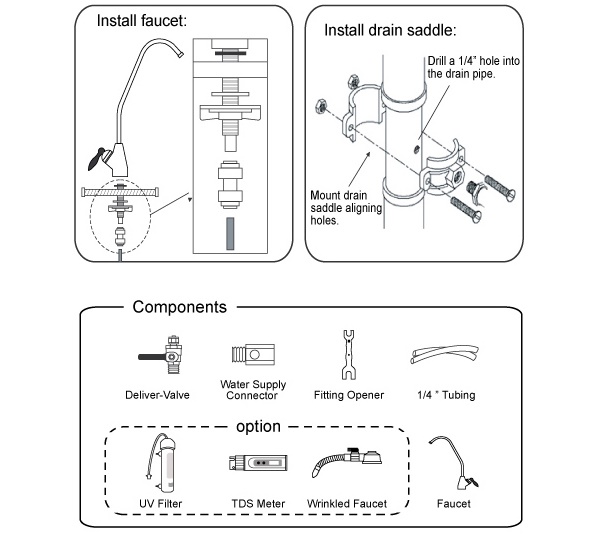 Install faucet:

Install drain saddle:

Drill a 1/4" hole into the drain pipe.

Mount drain saddle aligning holes.

Components

Deliver-Valve

Water Supply Connector

Fitting Opener

1/4 " Tubing

option

UV Filter

TDS Meter

Wrinkled Faucet

Faucet