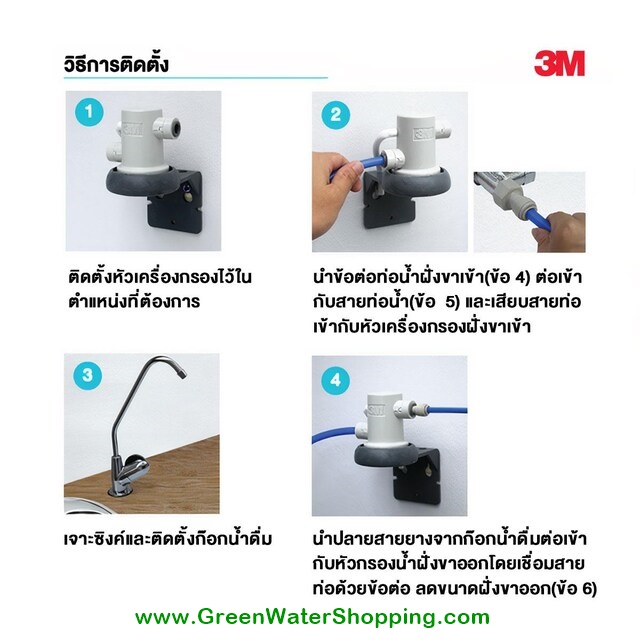 วิธีการติดตั้ง

3M

1

3M

ติดตั้งหัวเครื่องกรองไว้ในตำแหน่งที่ต้องการ

2

3M

นำข้อต่อท่อน้ำฝั่งขาเข้า(ข้อ 4) ต่อเข้ากับสายท่อน้ำ(ข้อ 5) และเสียบสายท่อเข้ากับหัวเครื่องกรองฝั่งขาเข้า

3

เจาะซิงค์และติดตั้งก๊อกน้ำดื่ม

4

3M

นำปลายสายยางจากก๊อกน้ำดื่มต่อเข้ากับหัวกรองน้ำฝั่งขาออกโดยเชื่อมสายท่อด้วยข้อต่อ ลดขนาดฝั่งขาออก(ข้อ 6)

www.GreenWaterShopping.com